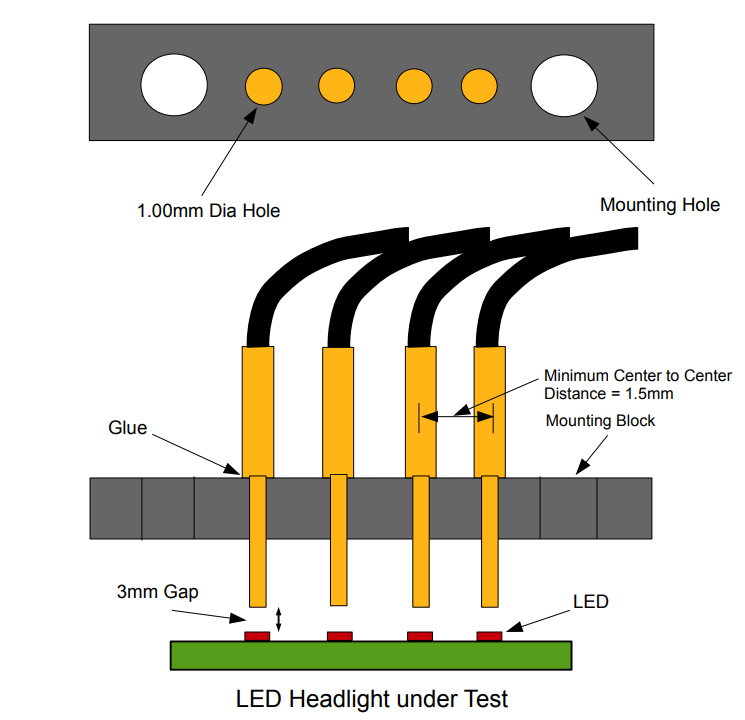 1.00mm Dia Hole

Mounting Hole

Minimum Center to Center Distance = 1.5mm

Glue

Mounting Block

3mm Gap

LED

LED Headlight under Test